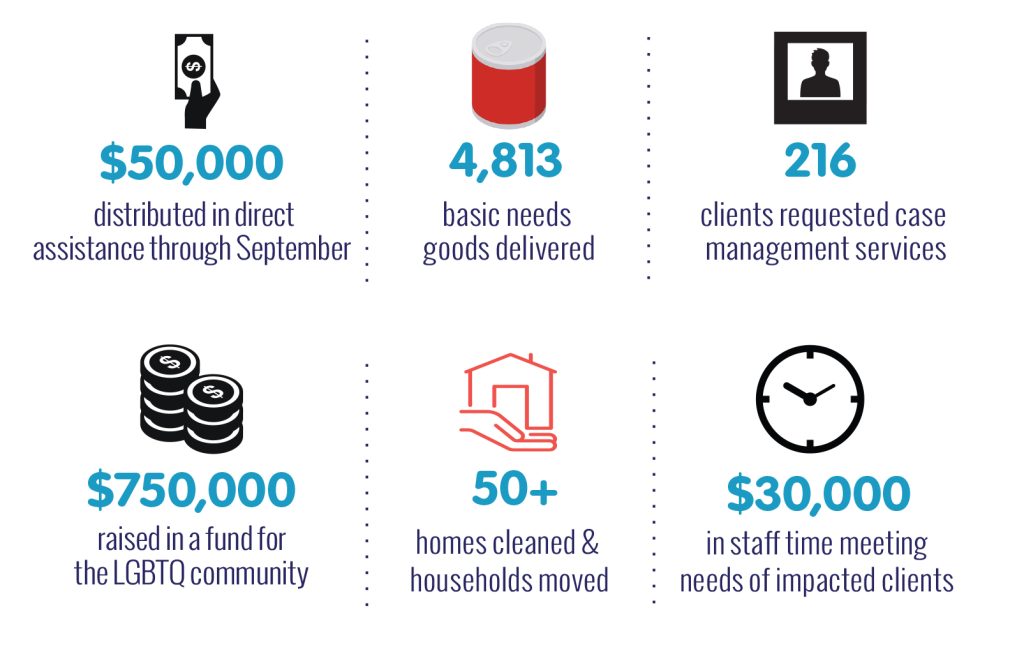 $50,000
distributed in direct assistance through September

4,813
basic needs goods delivered

216
clients requested case management services

$750,000
raised in a fund for the LGBTQ community

50+
homes cleaned & households moved

$30,000
in staff time meeting needs of impacted clients